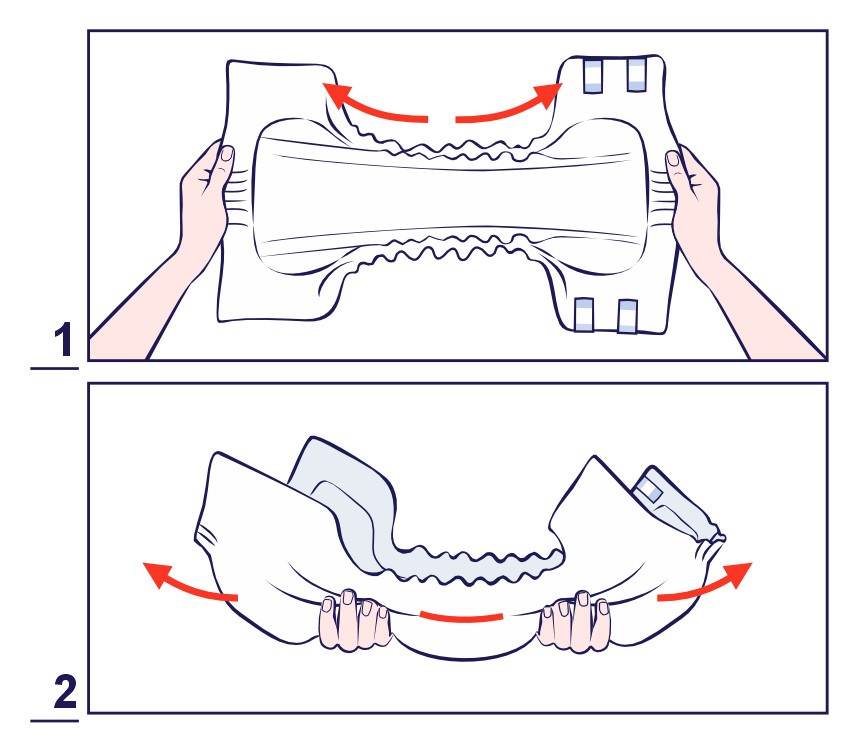 1

2